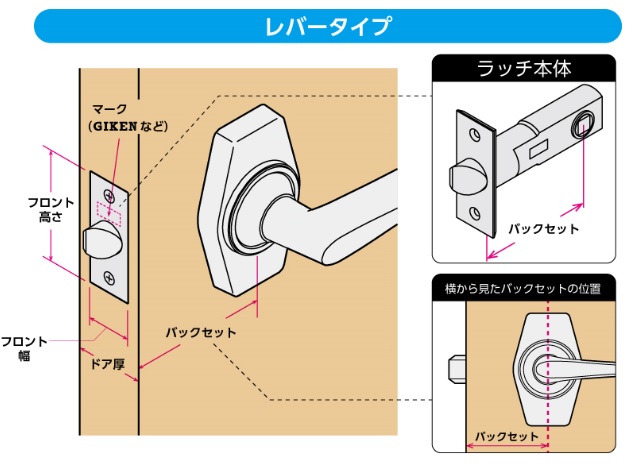 レバータイプ

マーク
(GIKENなど)

フロント
高さ

フロント
幅

ドア厚

バックセット

ラッチ本体

バックセット

横から見たバックセットの位置

バックセット