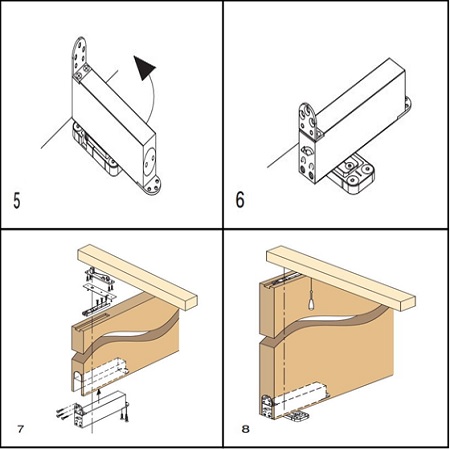 5

6

7

8